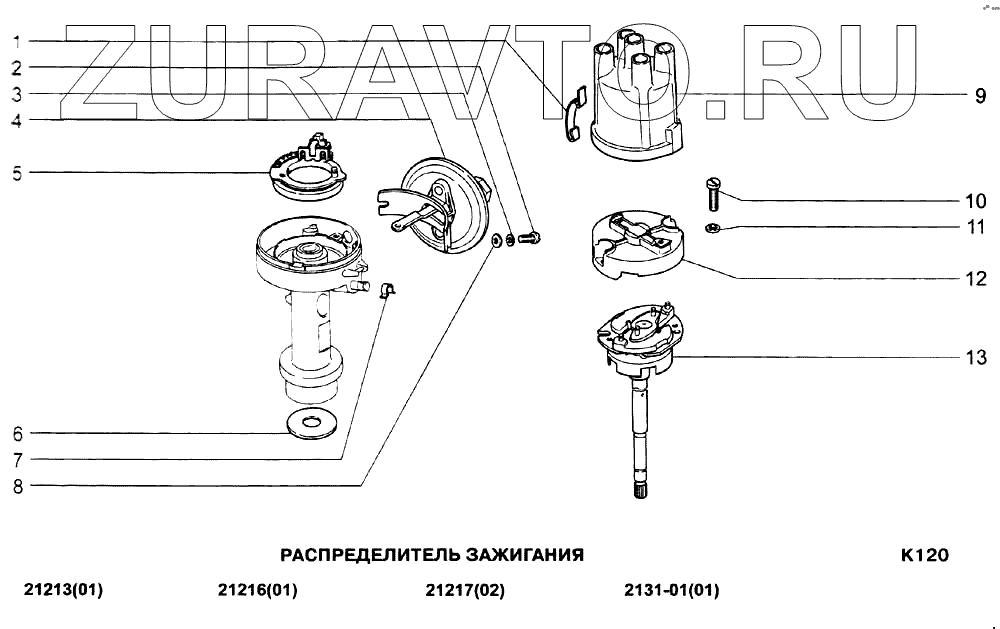 ZURAVTO.RU

1
2
3
4
5
6
7
8
9
10
11
12
13

РАСПРЕДЕЛИТЕЛЬ ЗАЖИГАНИЯ

K120

21213(01)
21216(01)
21217(02)
2131-01(01)